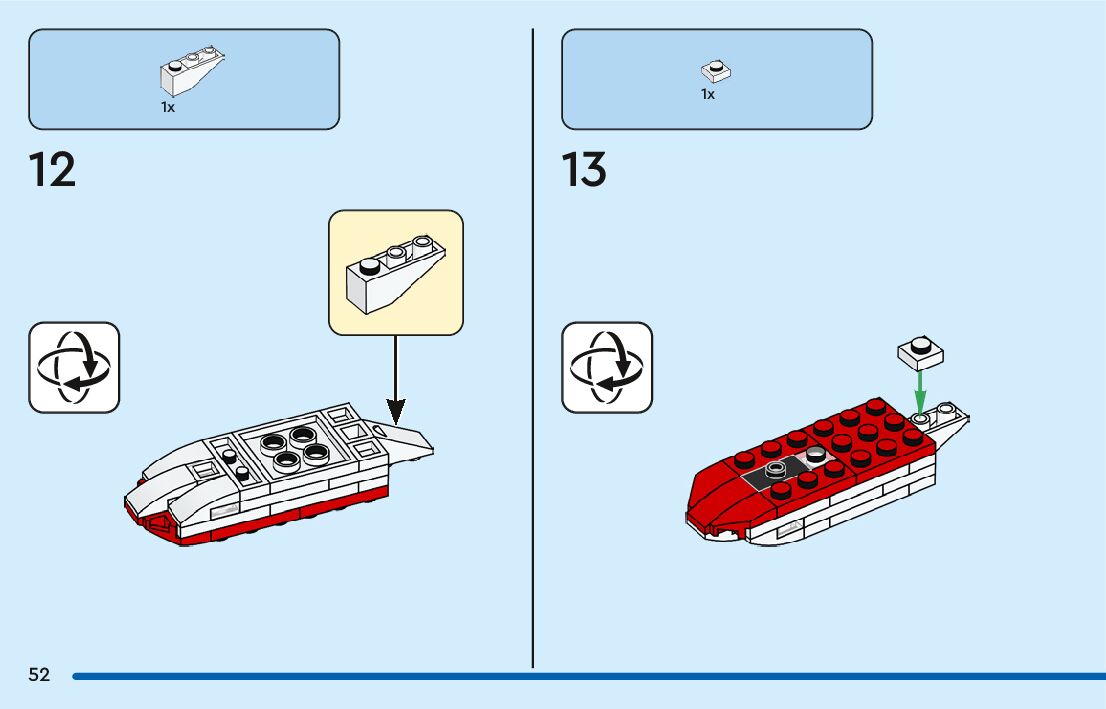 1x

12

1x

13

52