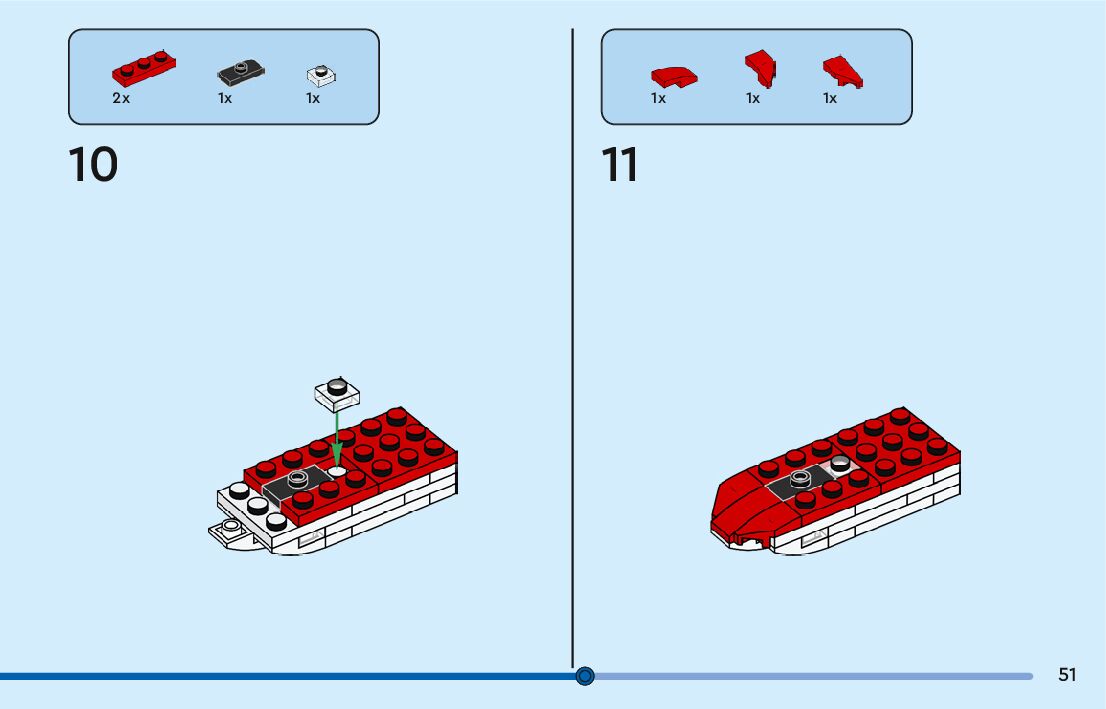 2x 1x 1x

10

1x 1x 1x

11

51