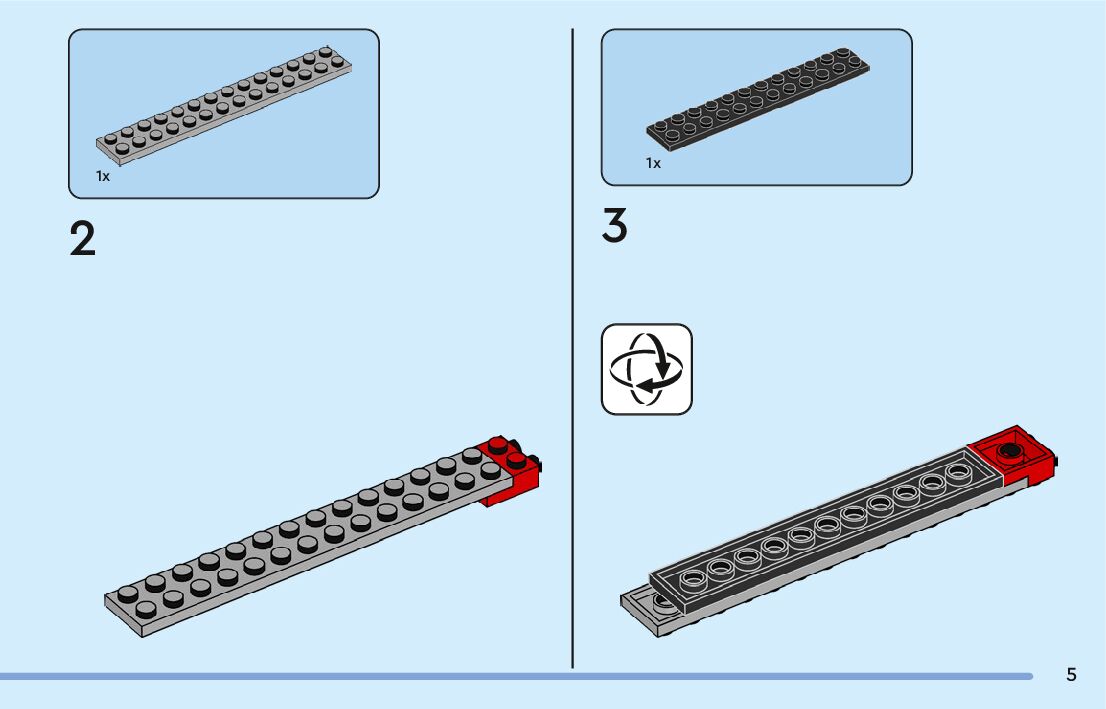 1x

2

1x

3

5