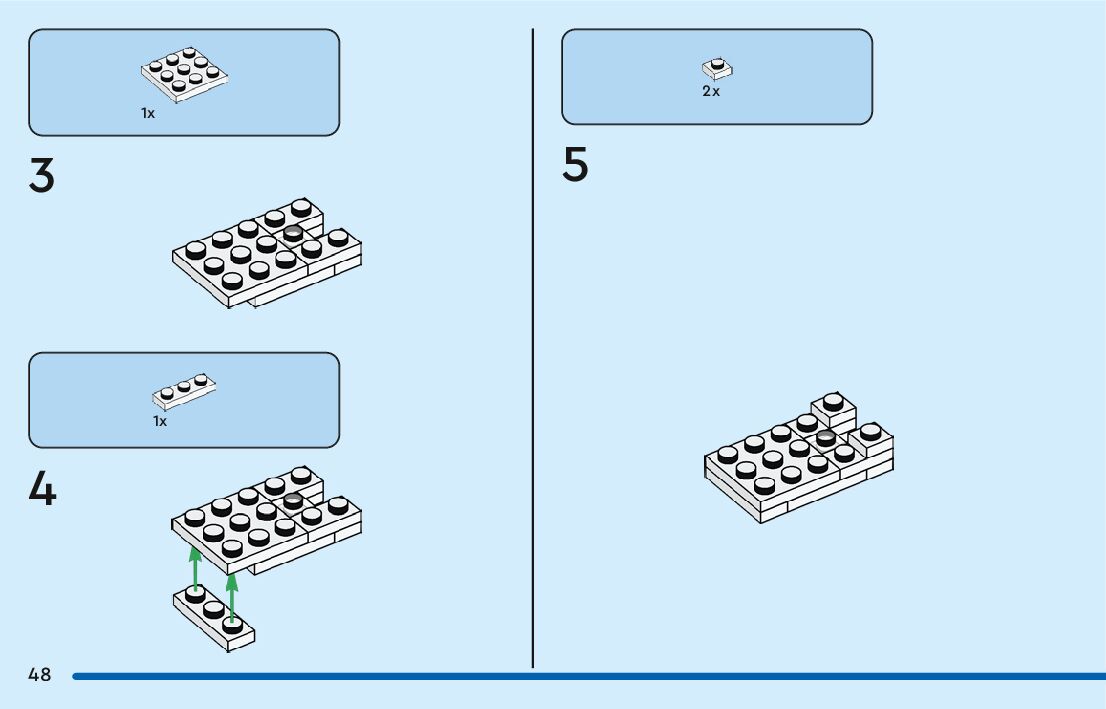 1x

3

1x

4

2x

5

48