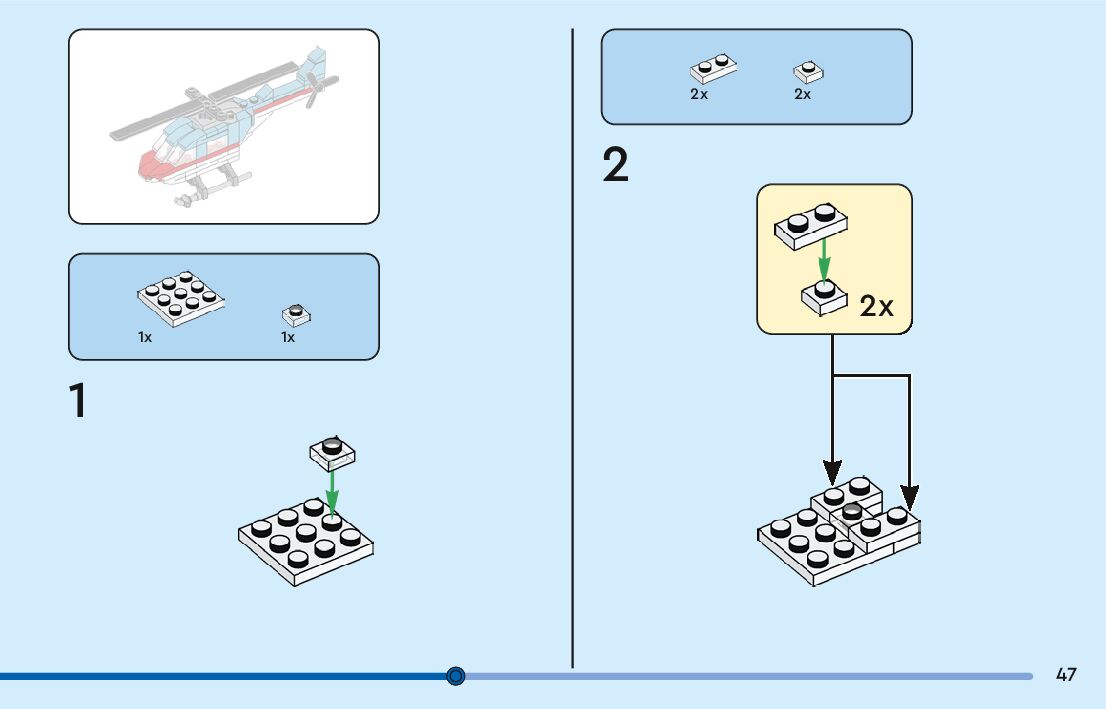 1x
1x

1

2x
2x

2

2x

47