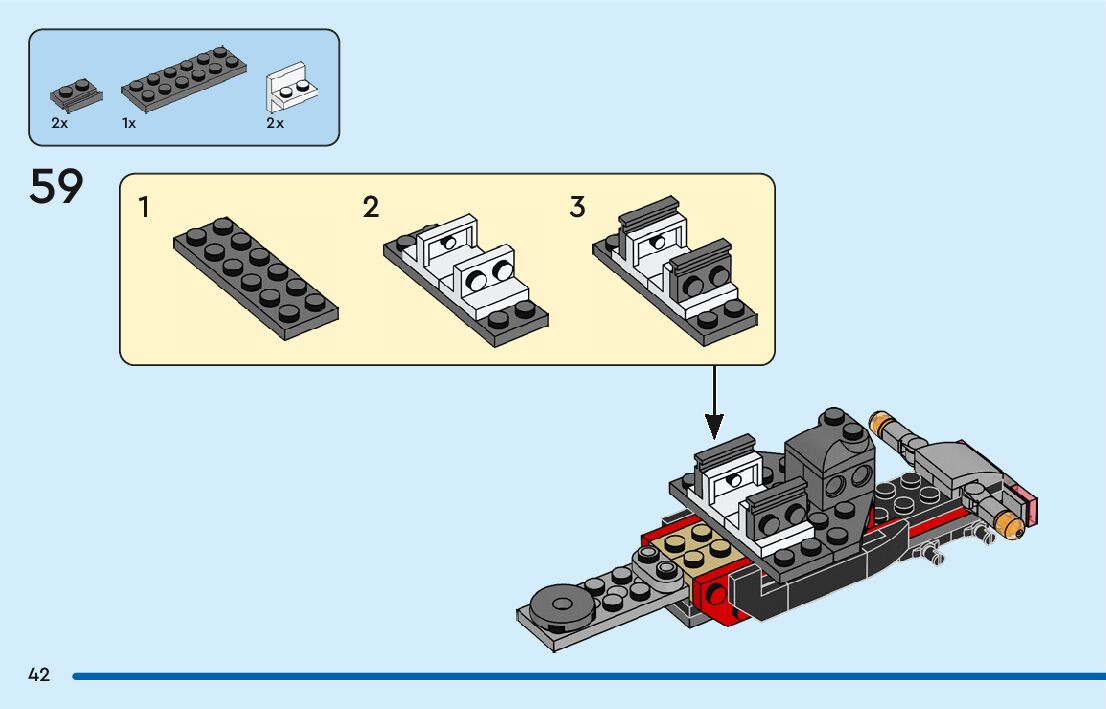 2x 1x 2x

59

1 2 3

42