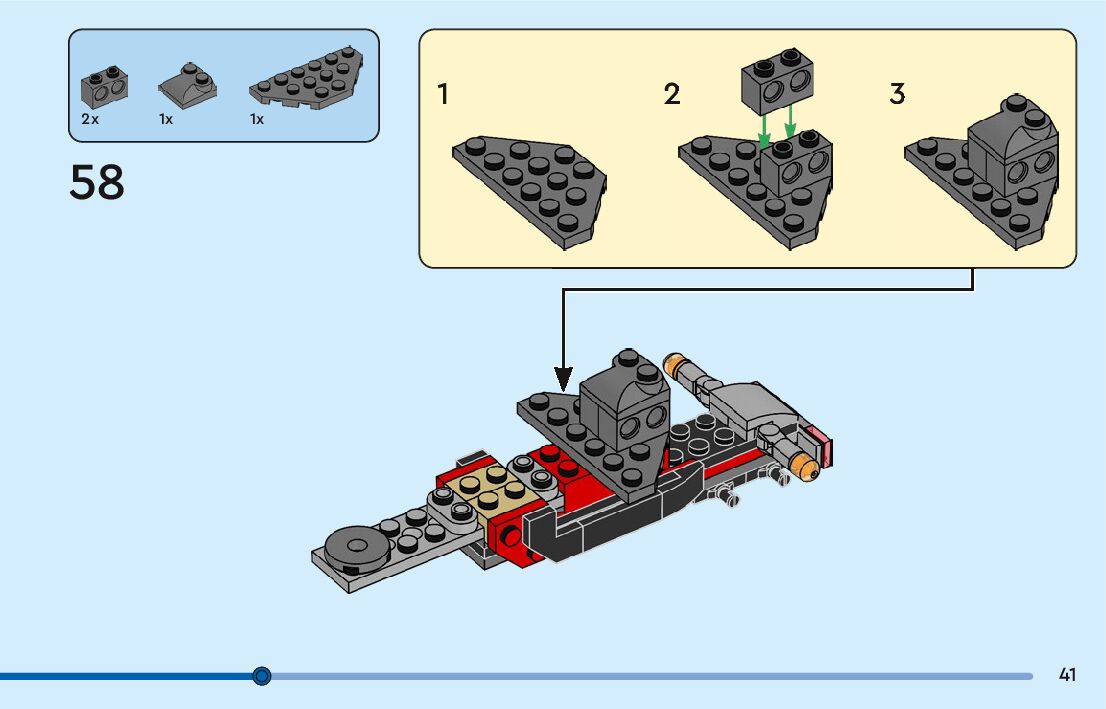 2x
1x
1x

58

1
2
3

41