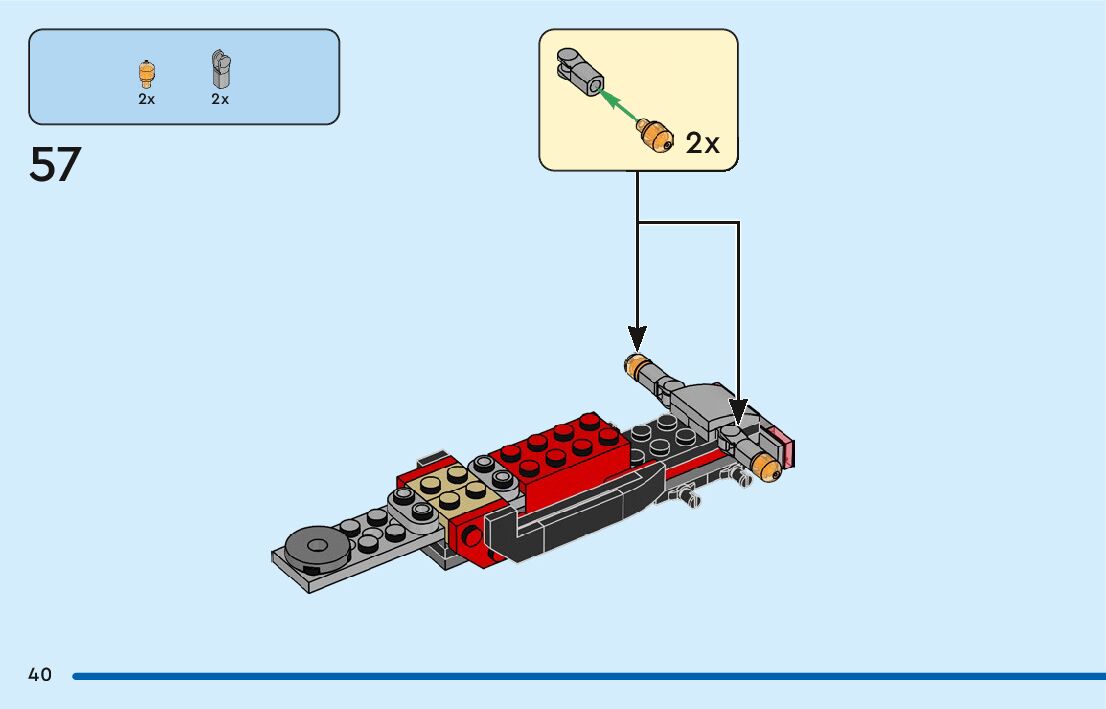 2x 2x

57

2x

40