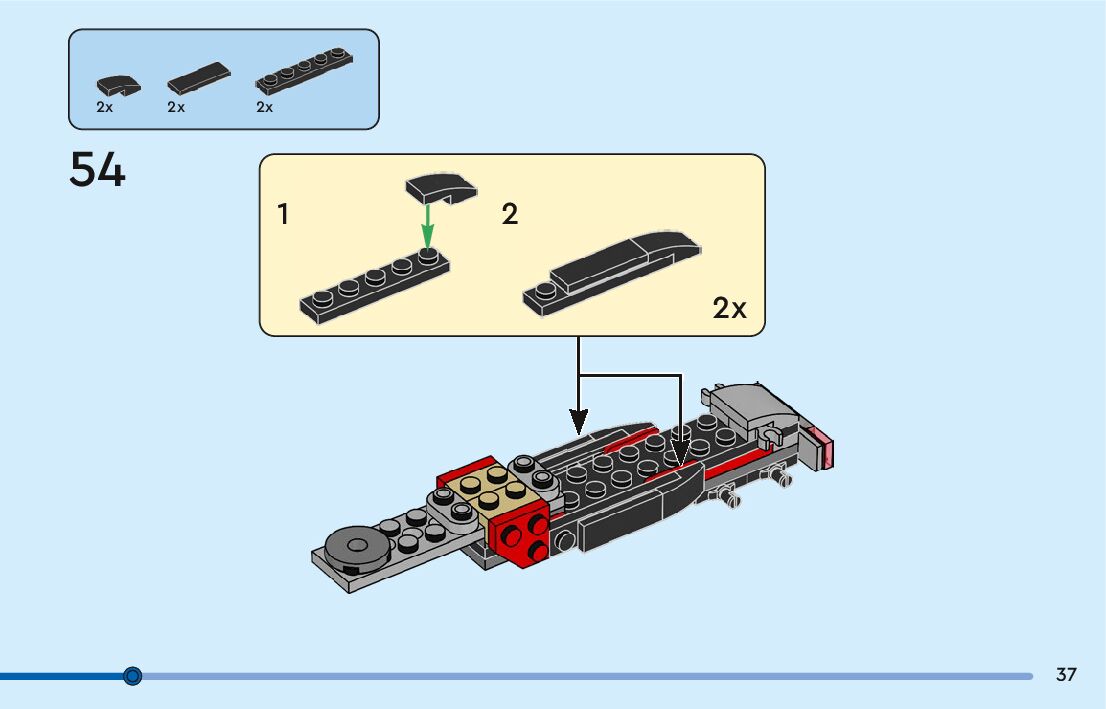 2x 2x 2x

54

1

2

2x

37