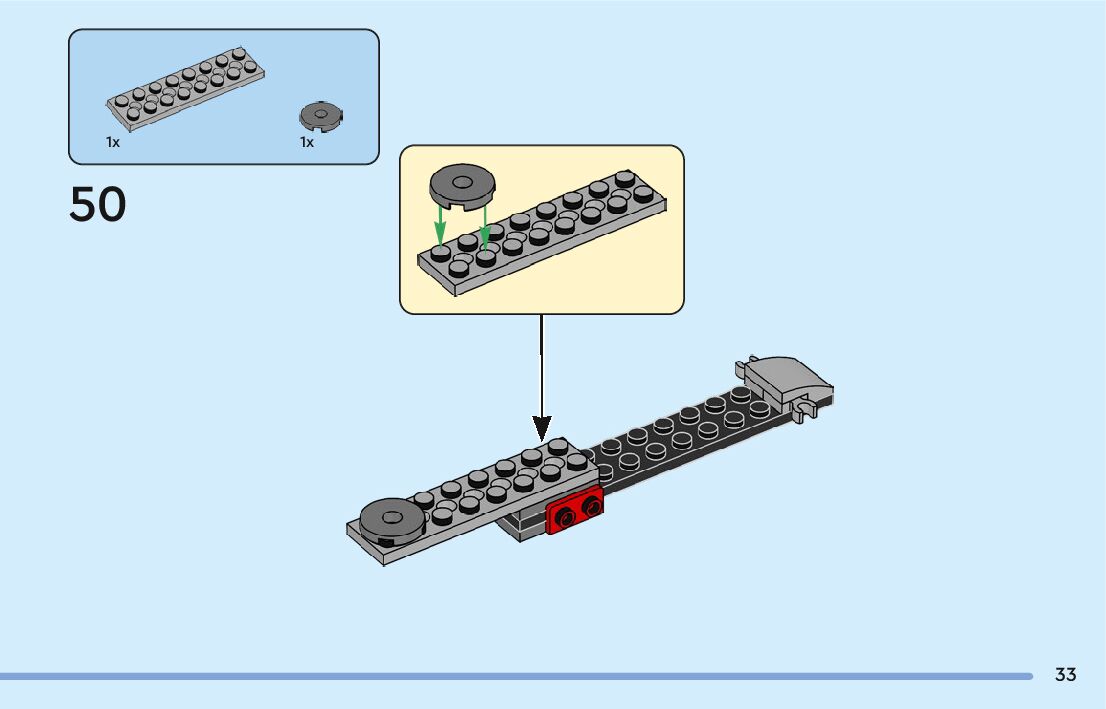 1x
1x

50

33