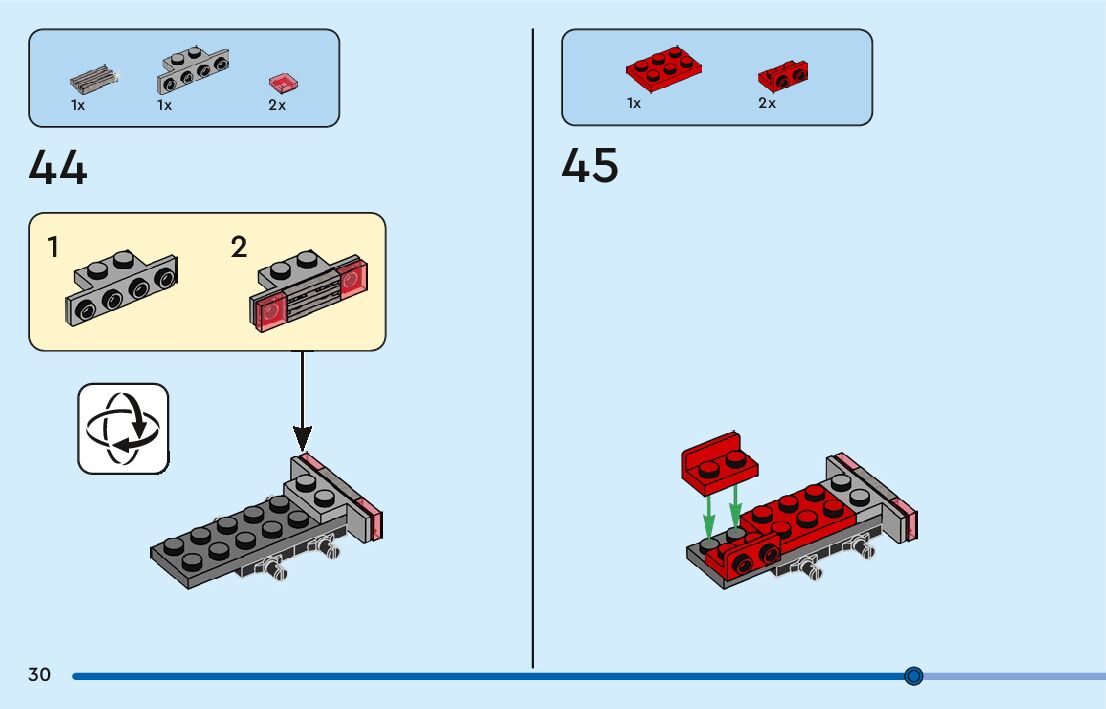 1x 1x 2x

44

1

2

1x 2x

45

30