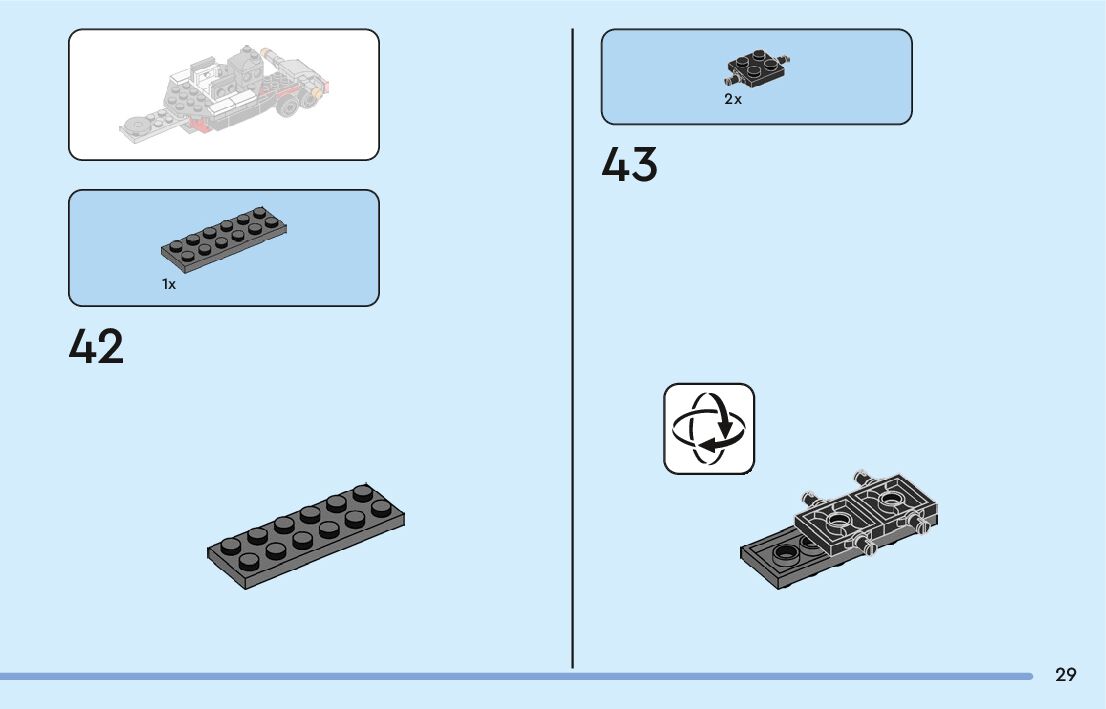 1x

42

2x

43

29