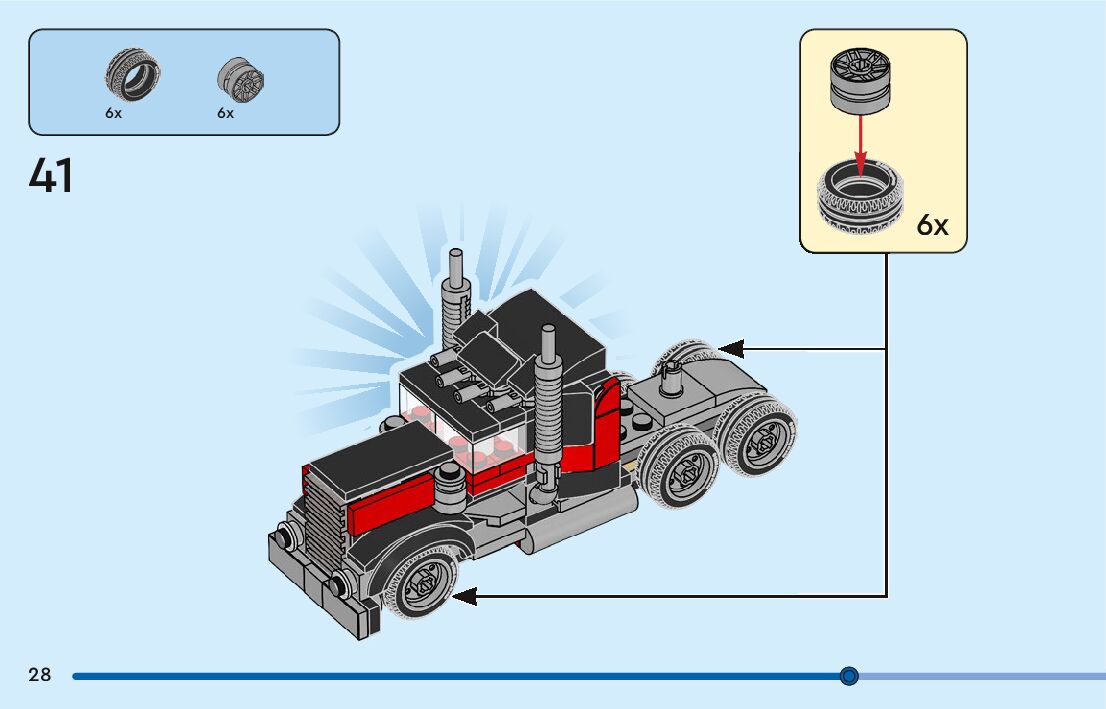 6x
6x

41

6x

28