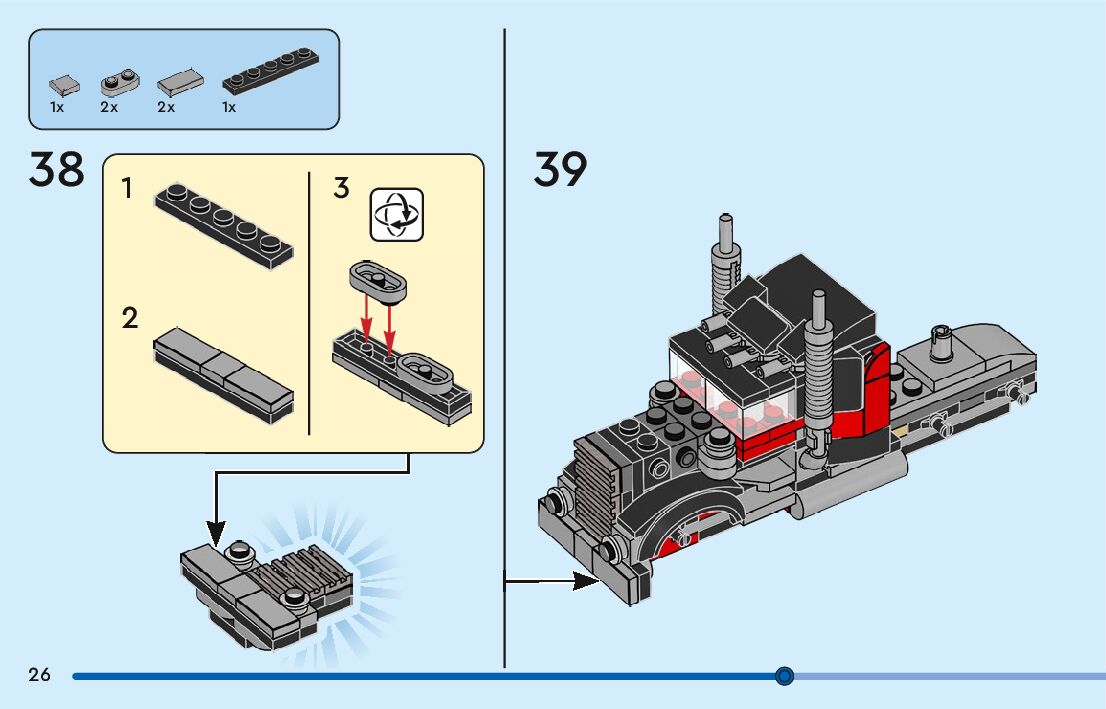 1x 2x 2x 1x

38

1

2

3

39

26