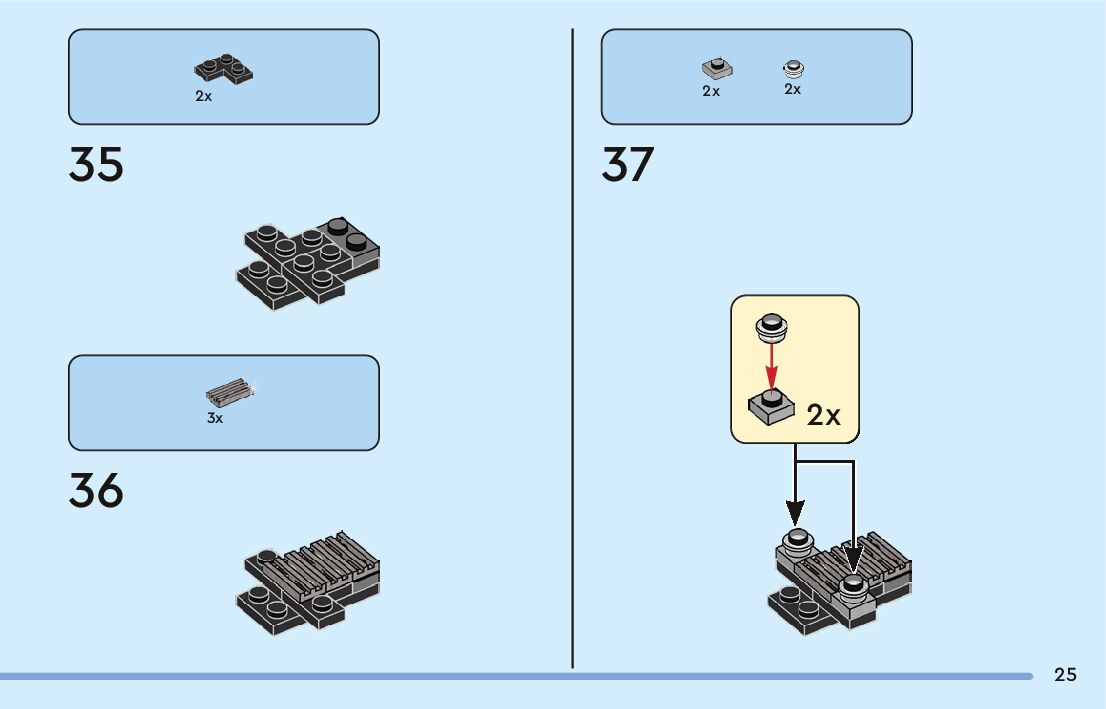 2x

35

3x

36

2x 2x

37

2x

25