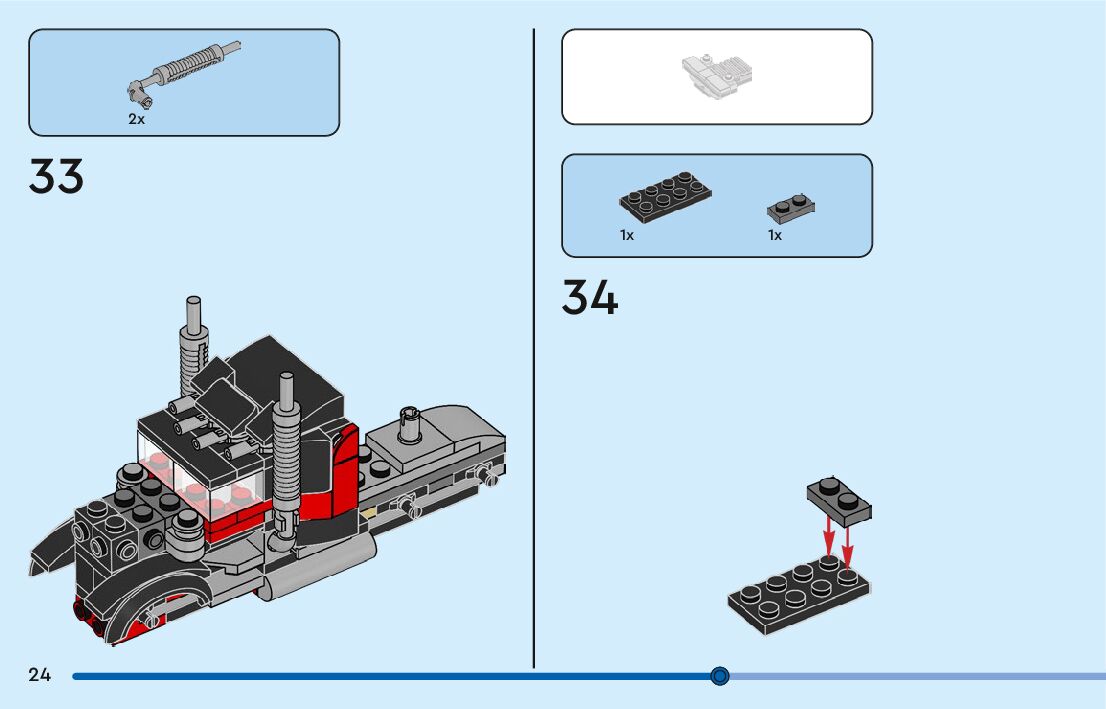 2x

33

1x

1x

34

24