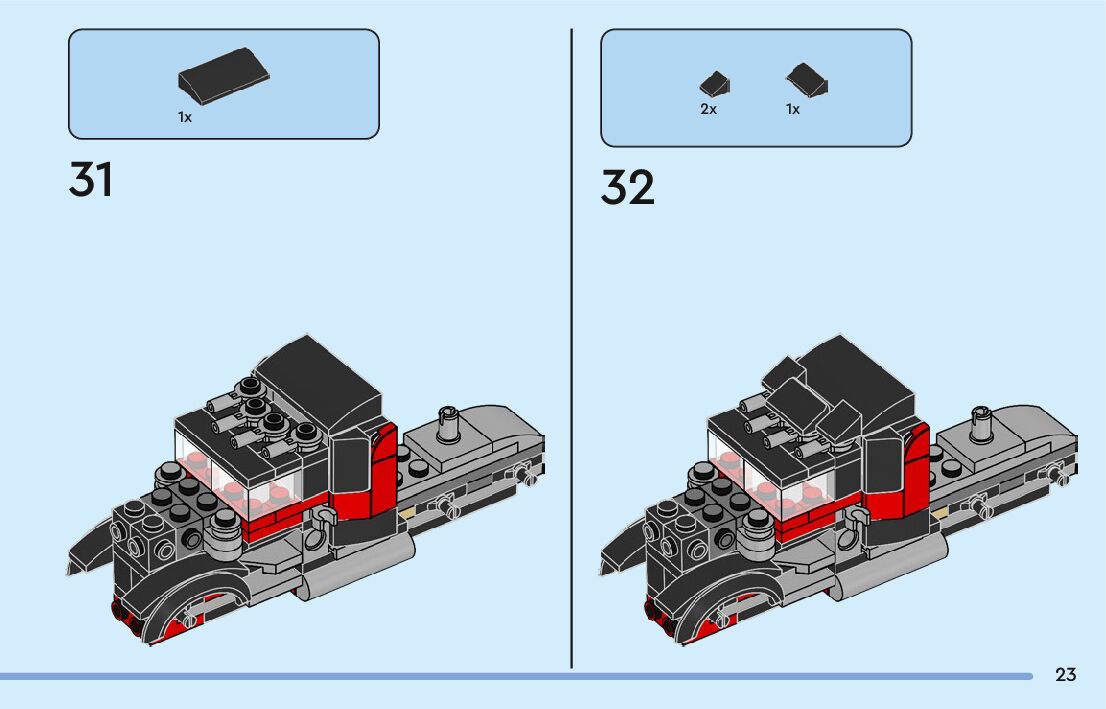 1x

31

2x 1x

32

23