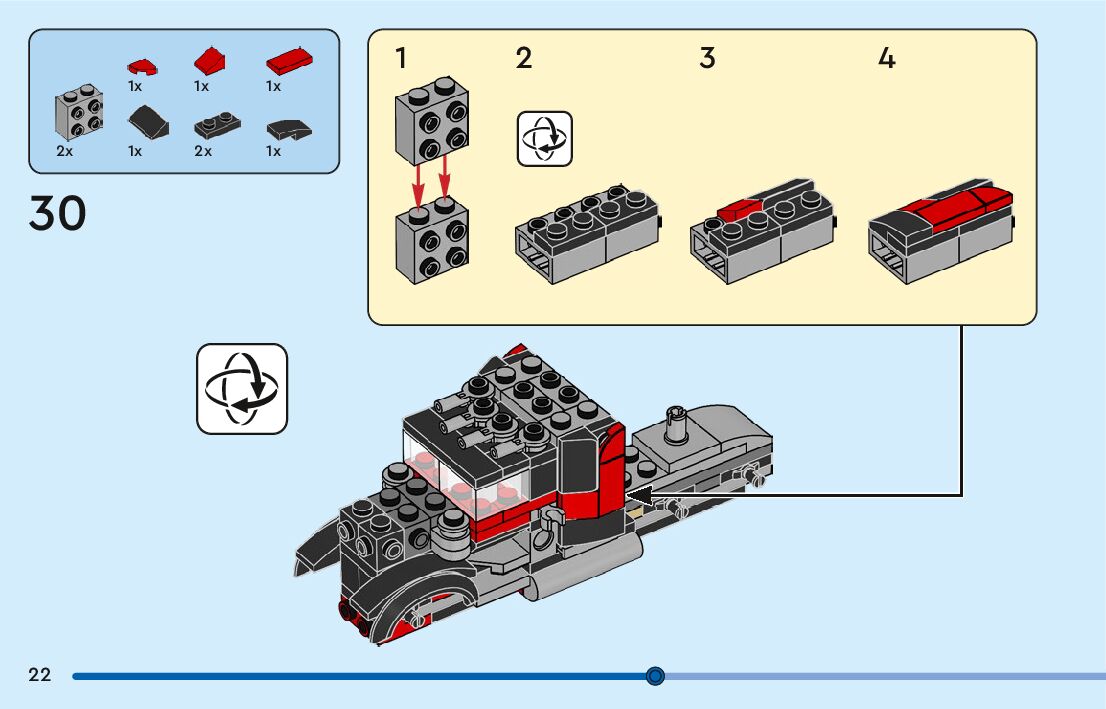 1x 1x 1x

2x 1x 2x 1x

30

1 2 3 4

22