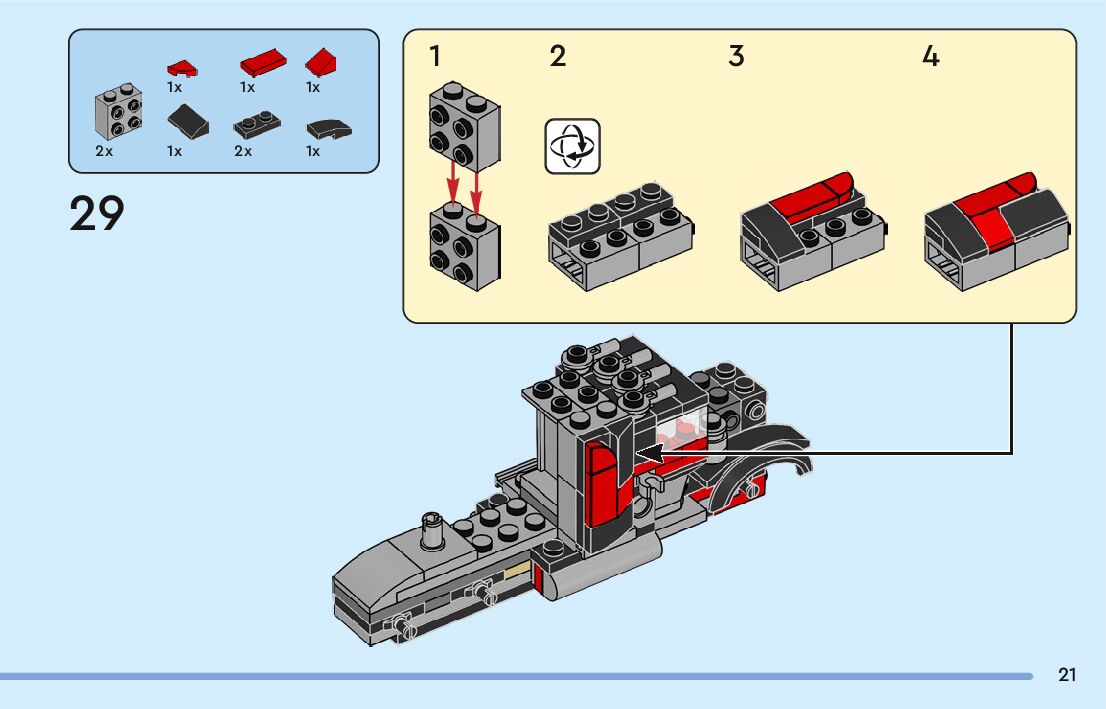 1x 1x 1x
2x 1x 2x 1x

29

1 2 3 4

21