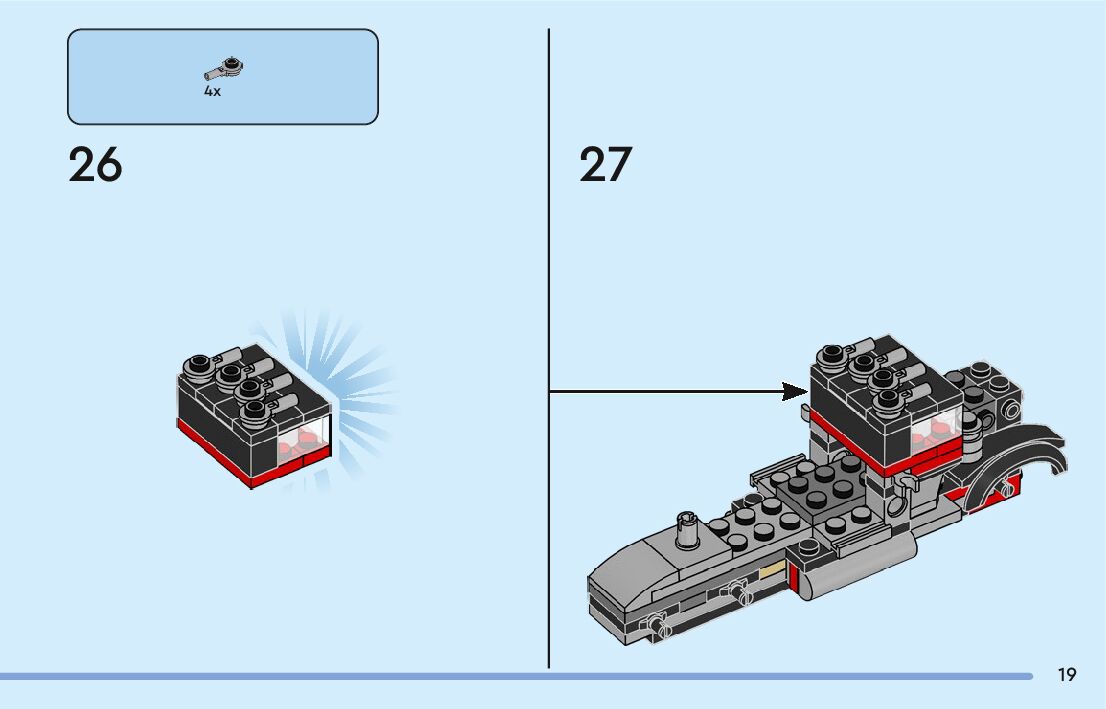 4x

26

27

19