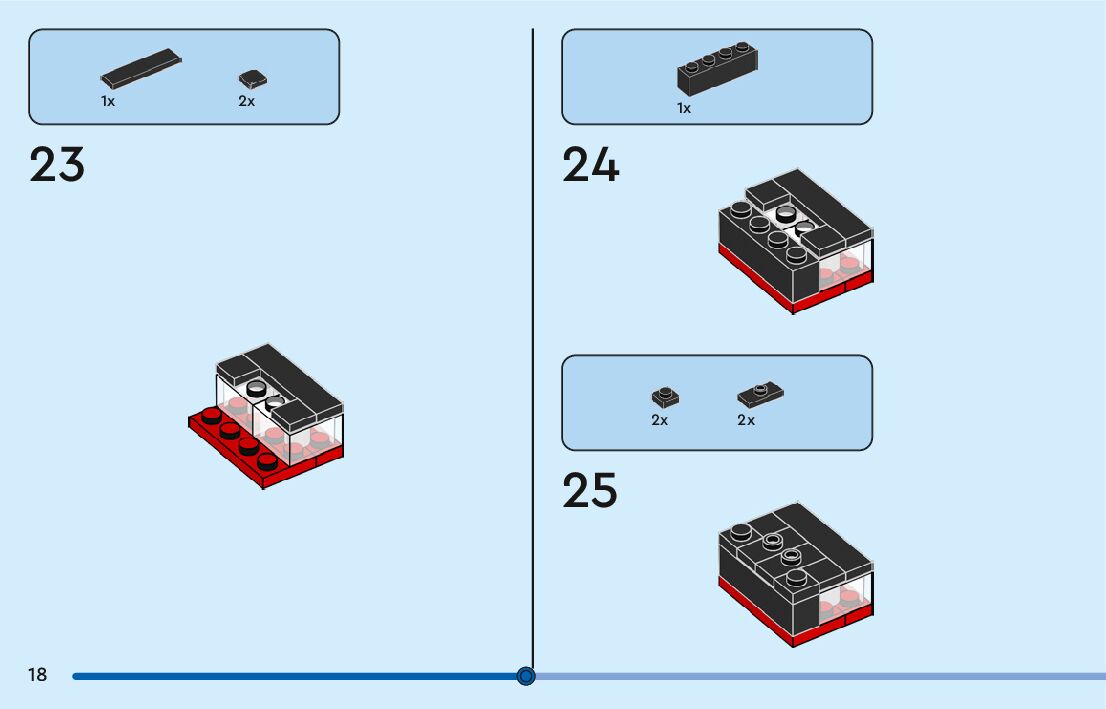 1x 2x

23

1x

24

2x 2x

25

18