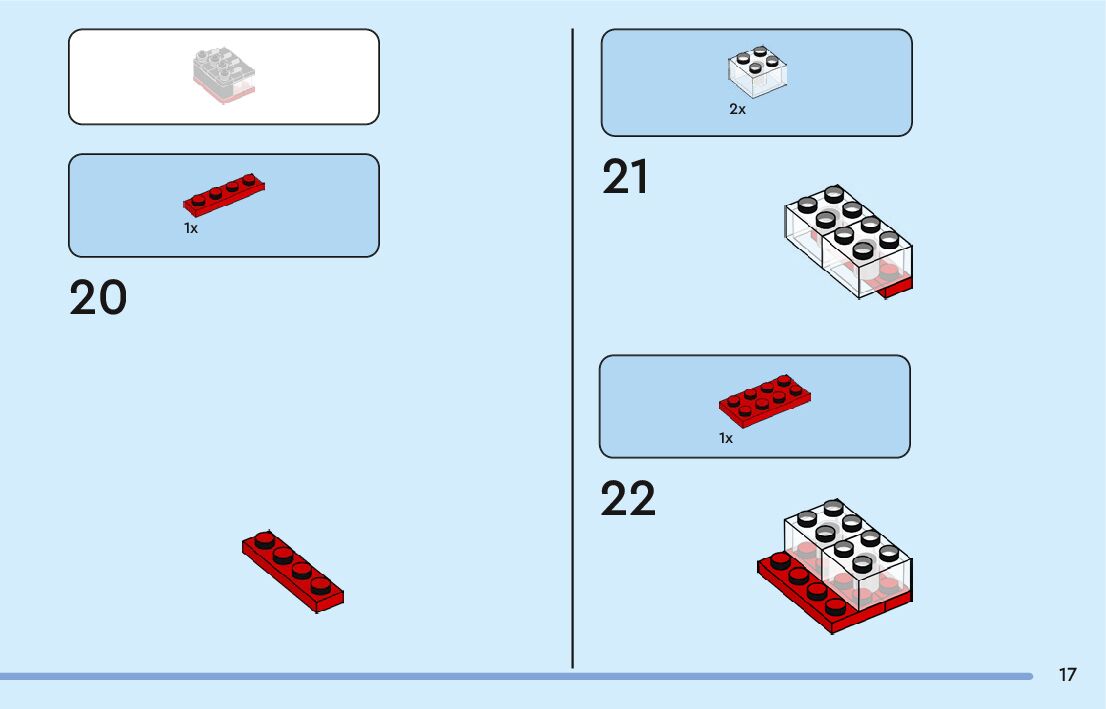 1x

20

2x

21

1x

22

17