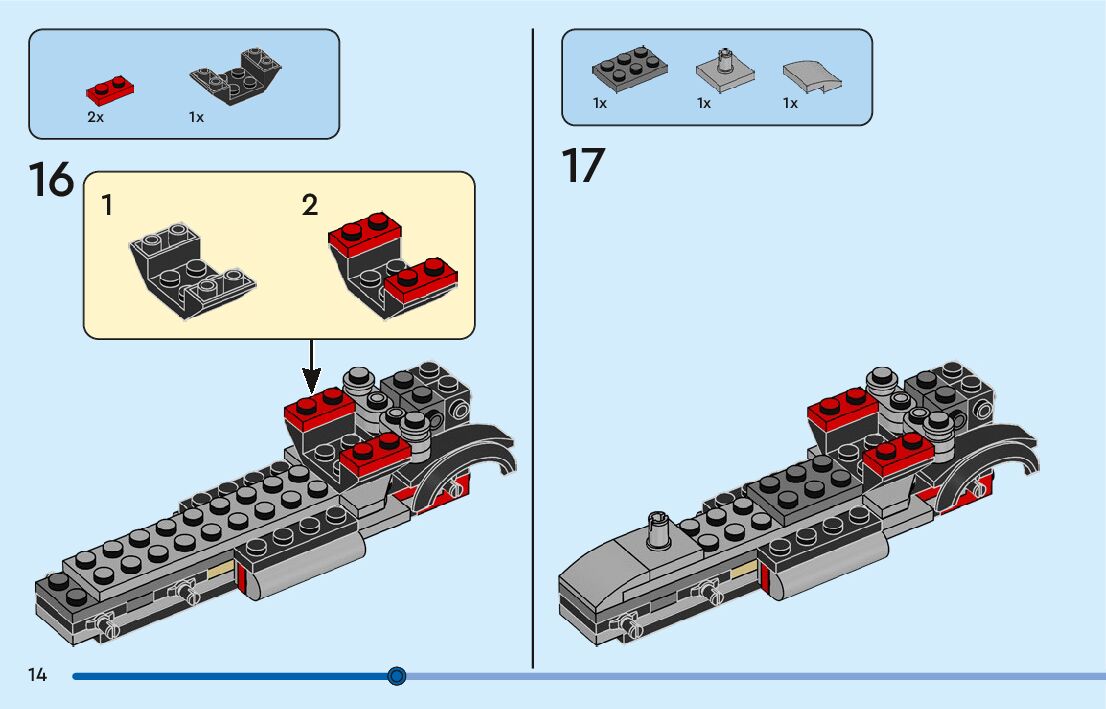 2x 1x

16

1

2

1x 1x 1x

17

14