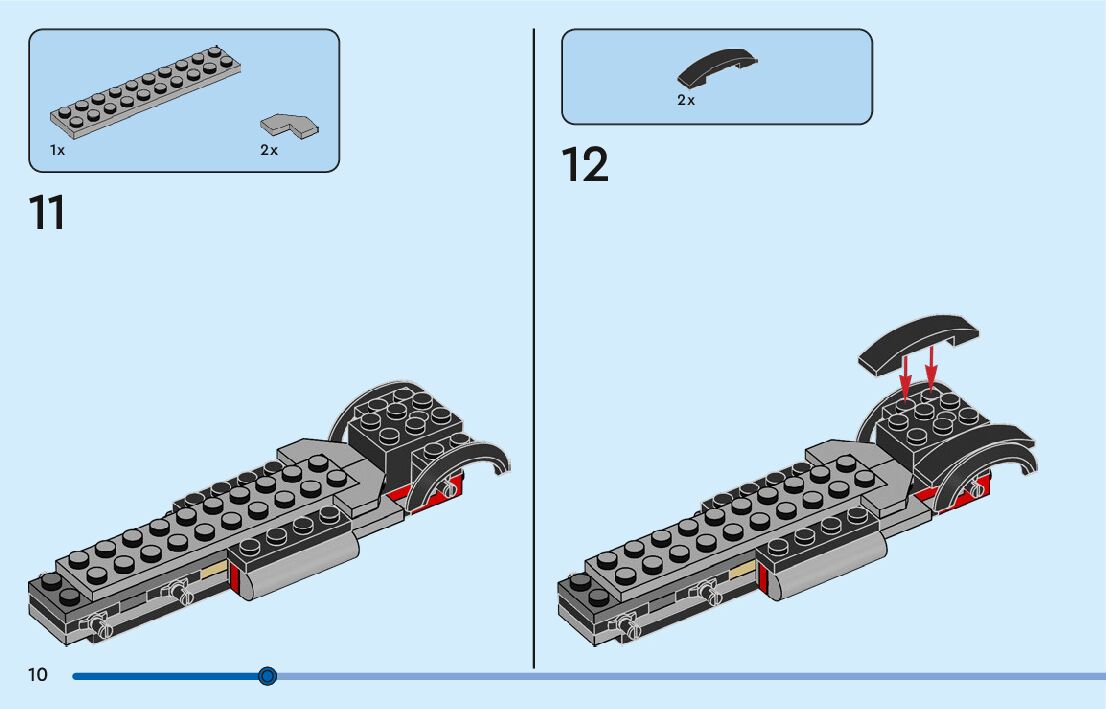 1x

2x

11

2x

12

10