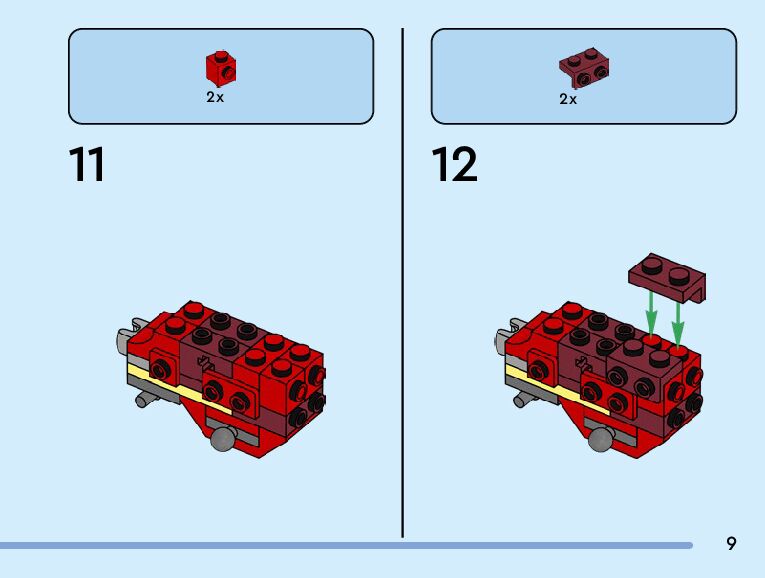 2x

11

2x

12

9