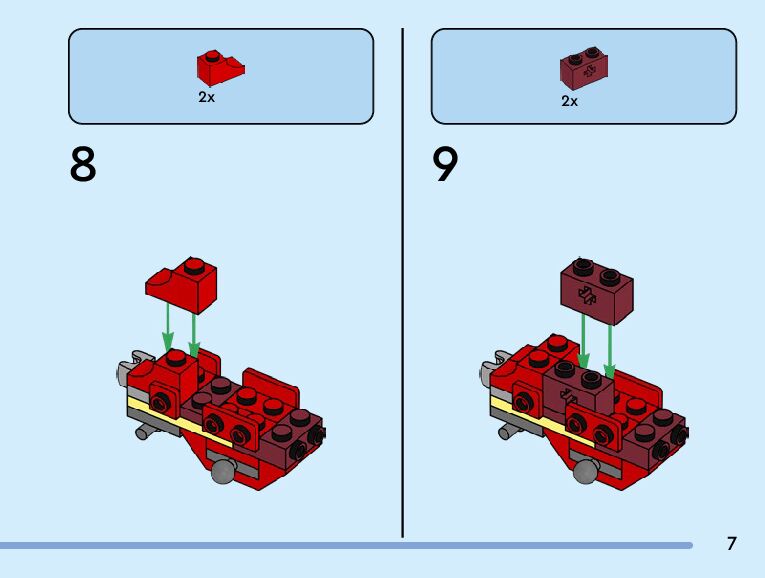 2x

8

2x

9

7