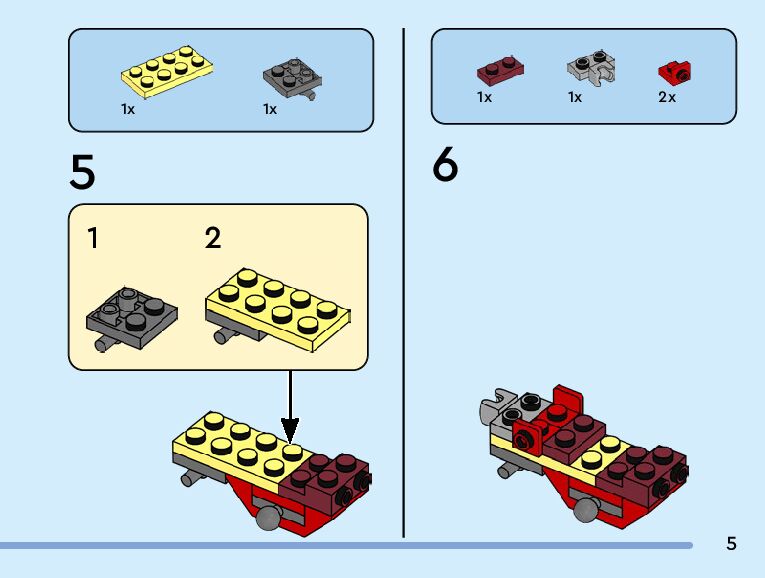 1x
1x

5

1
2

1x
1x
2x

6

5