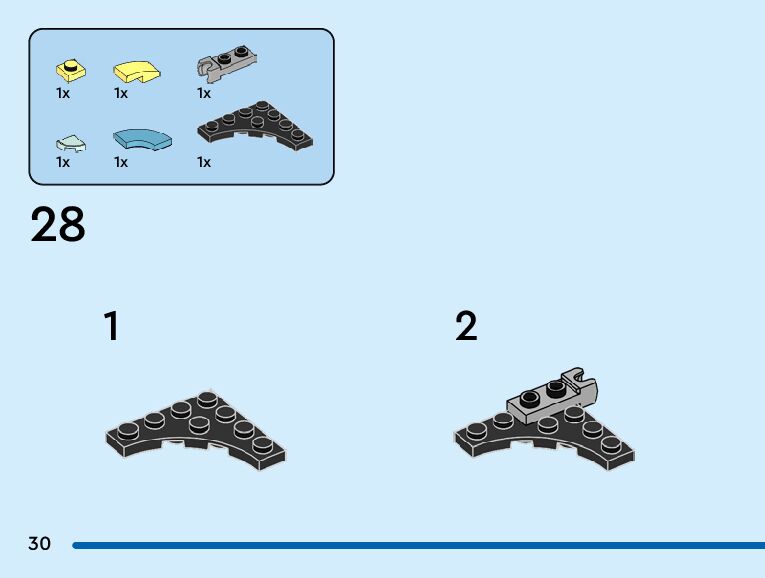 1x 1x 1x

1x 1x 1x

28

1

2

30