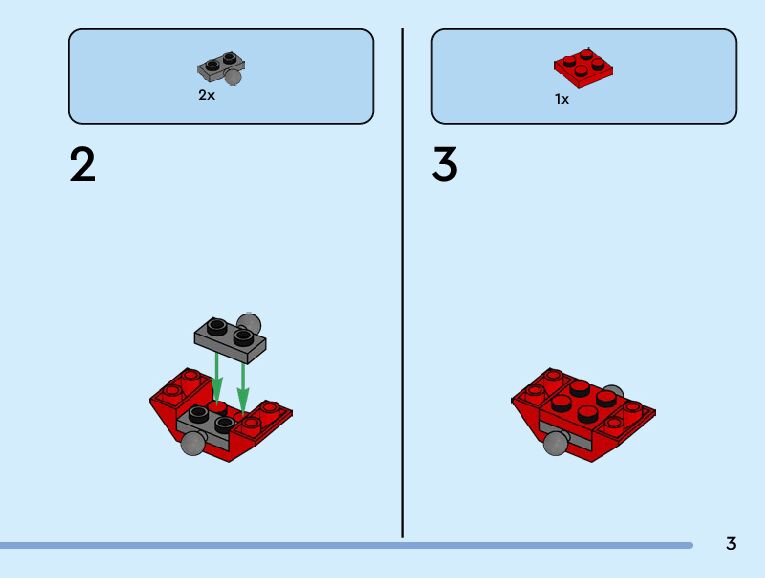 2x

2

1x

3

3