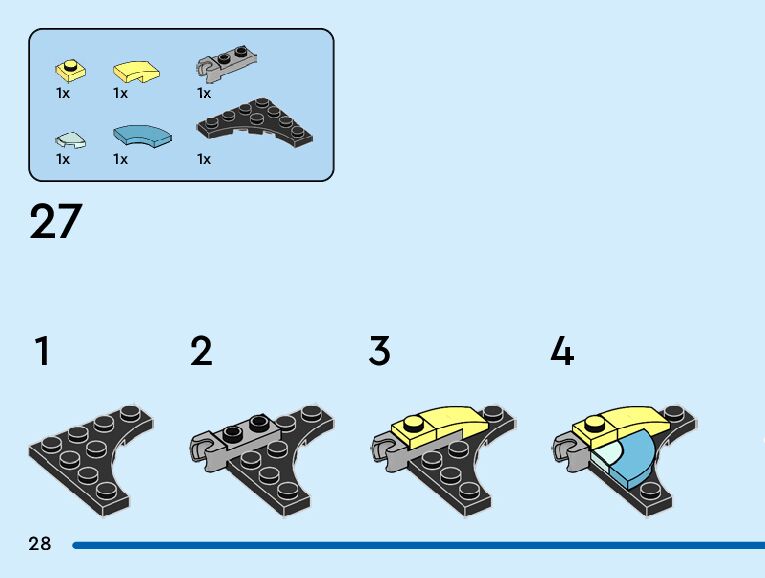 1x 1x 1x
1x 1x 1x

27

1 2 3 4

28