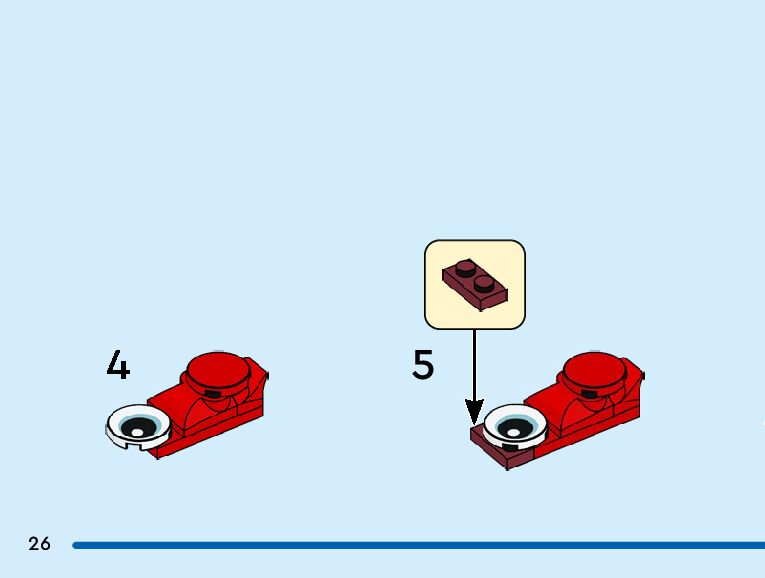 4

5

26