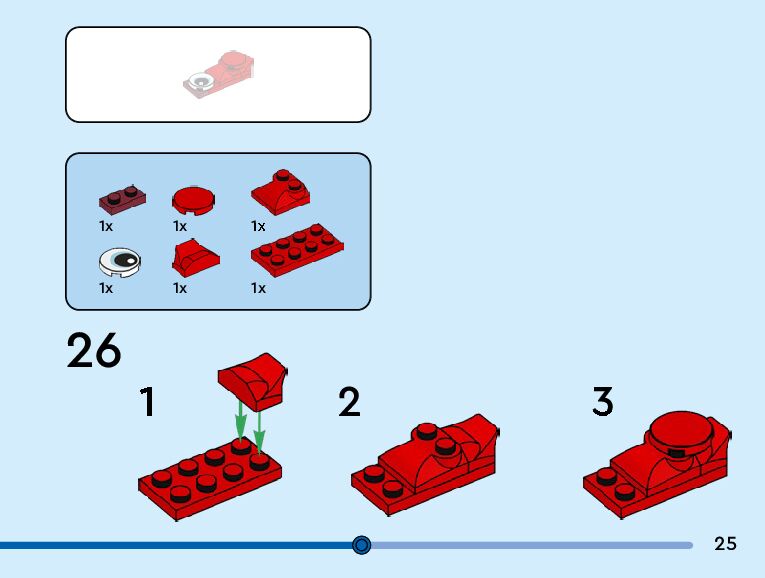 1x
1x
1x
1x
1x
1x

26

1

2

3

25