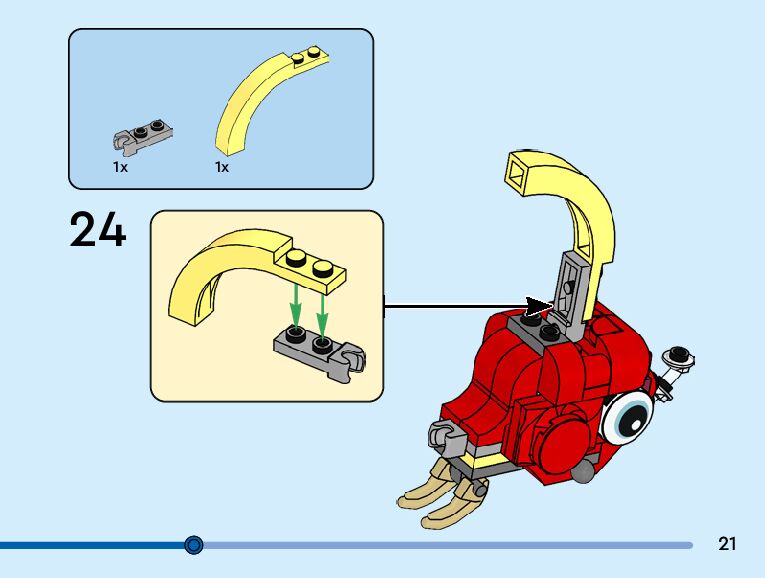 1x
1x

24

21