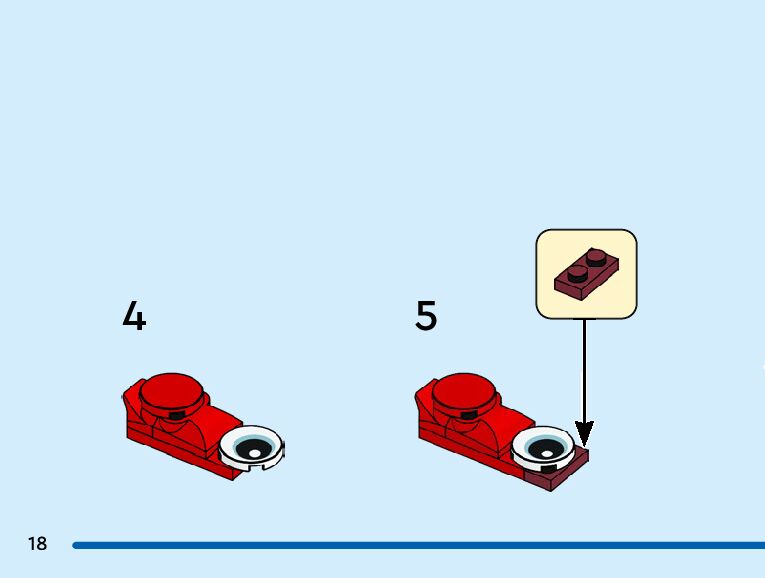 4

5

18