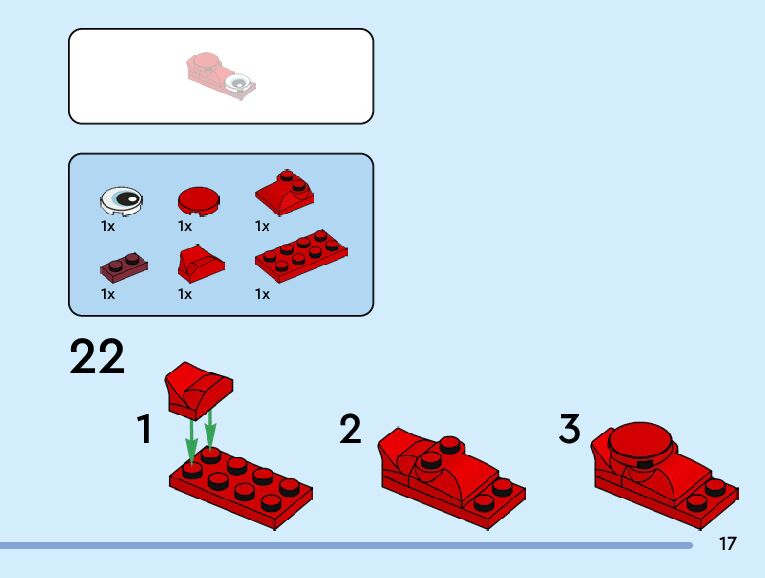 1x
1x
1x
1x
1x
1x

22

1

2

3

17