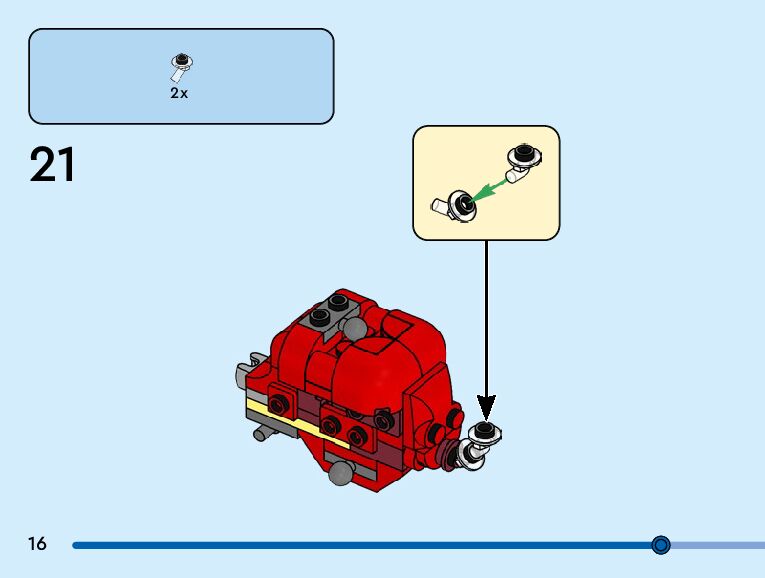 2x

21

16