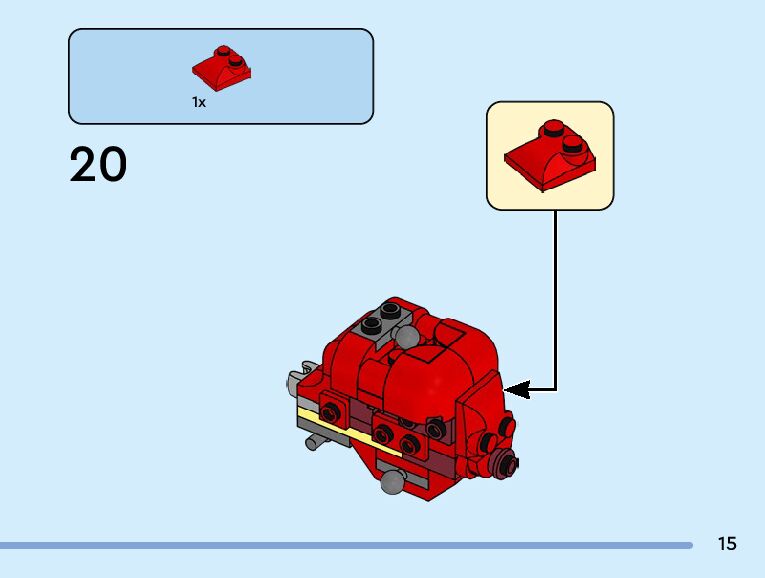 1x

20

15