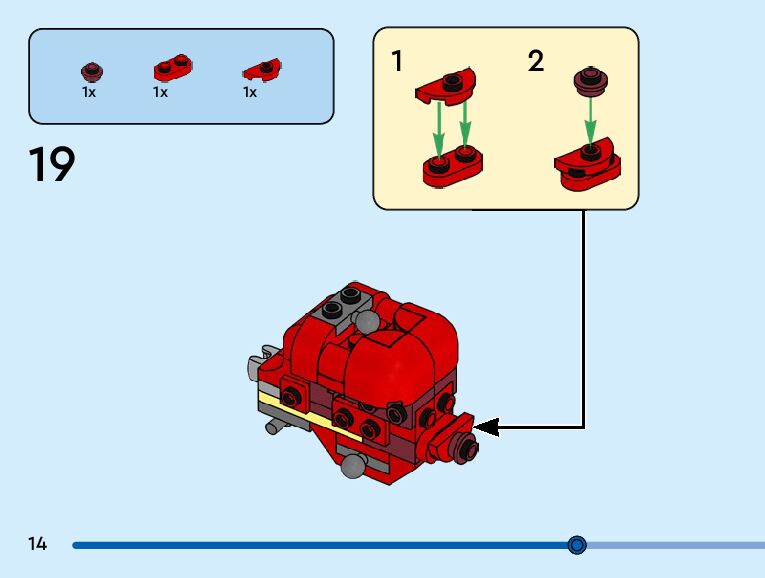 1x 1x 1x

19

1 2

14