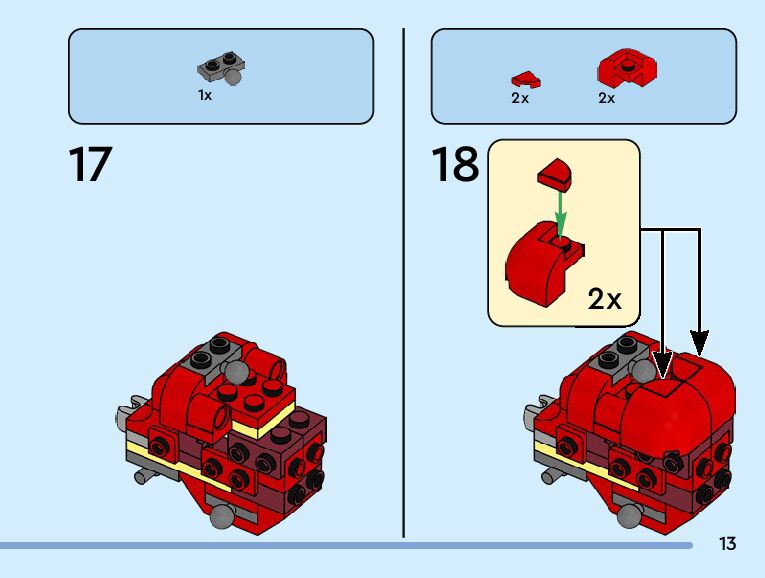 1x

17

2x 2x

18

2x

13