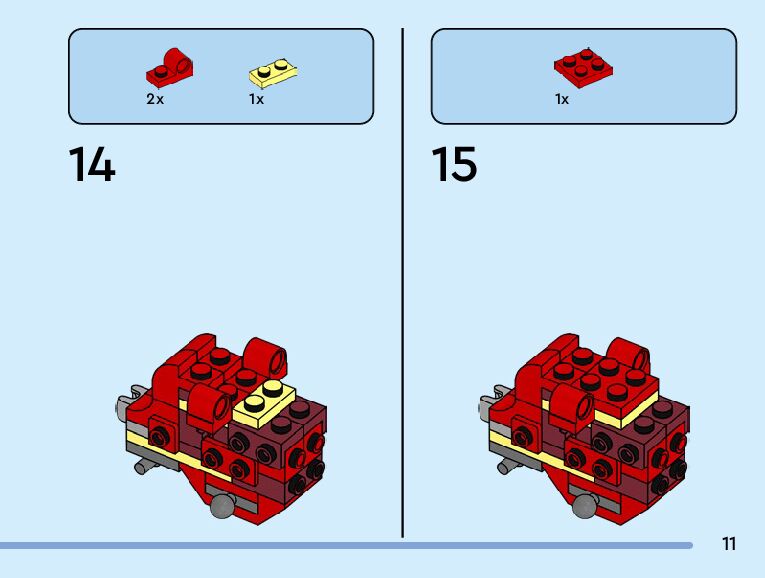 2x 1x

14

1x

15

11