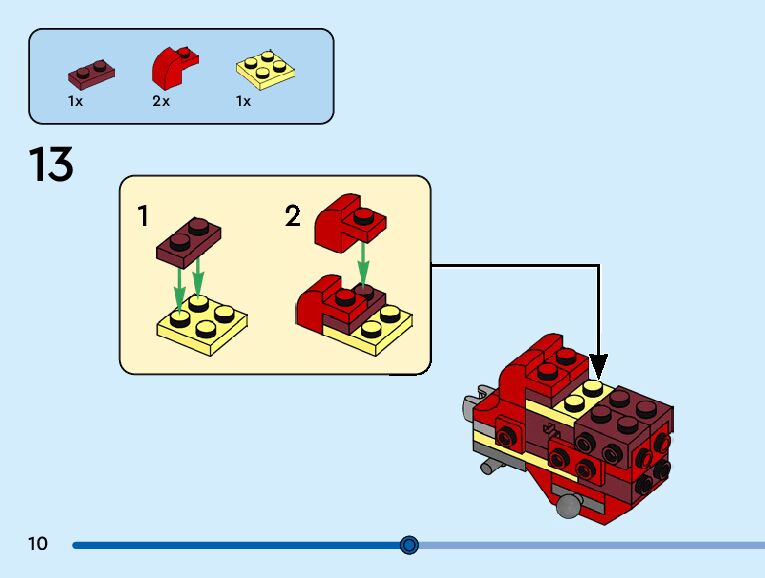 1x 2x 1x

13

1

2

10