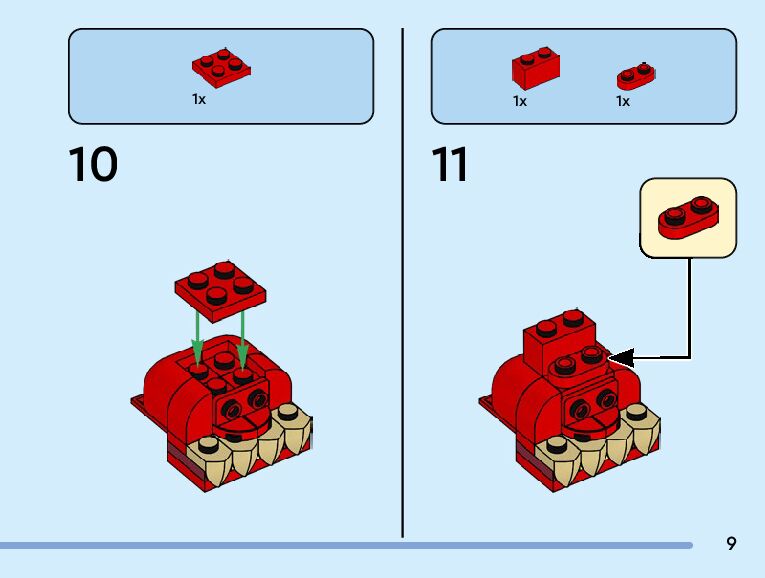 1x

10

1x

1x

11

9