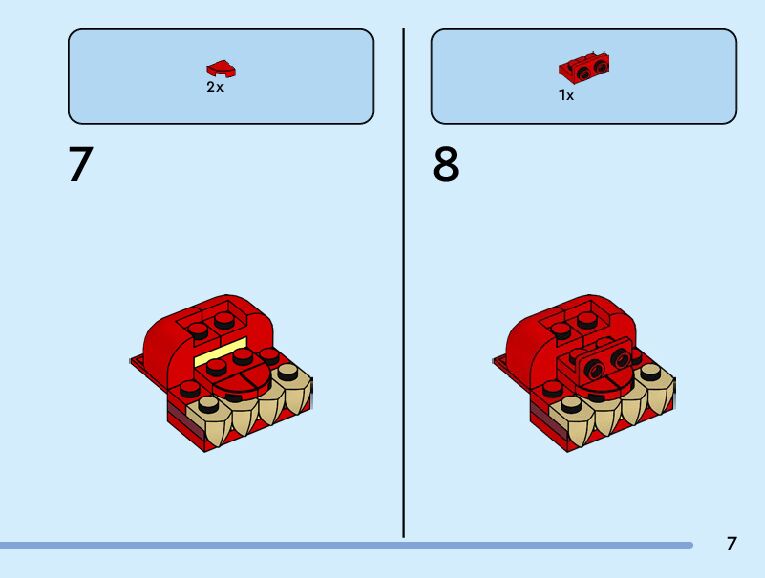 2x

7

1x

8

7