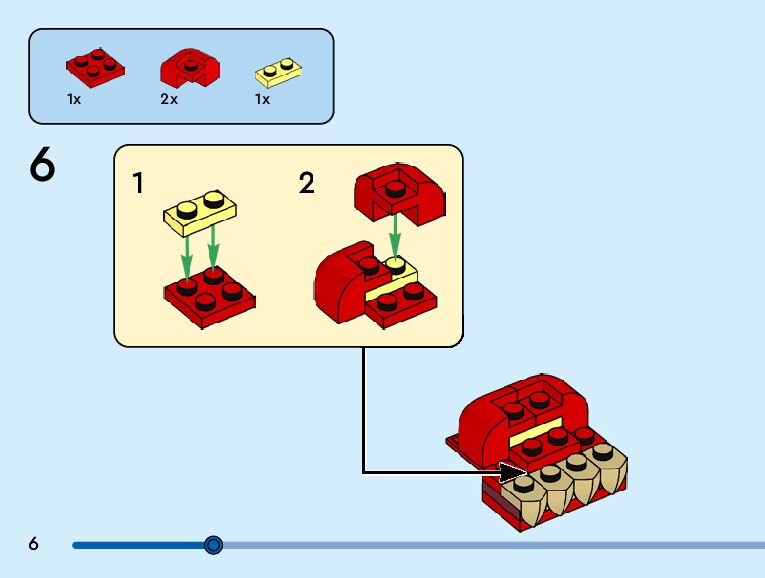 1x 2x 1x

6

1

2

6