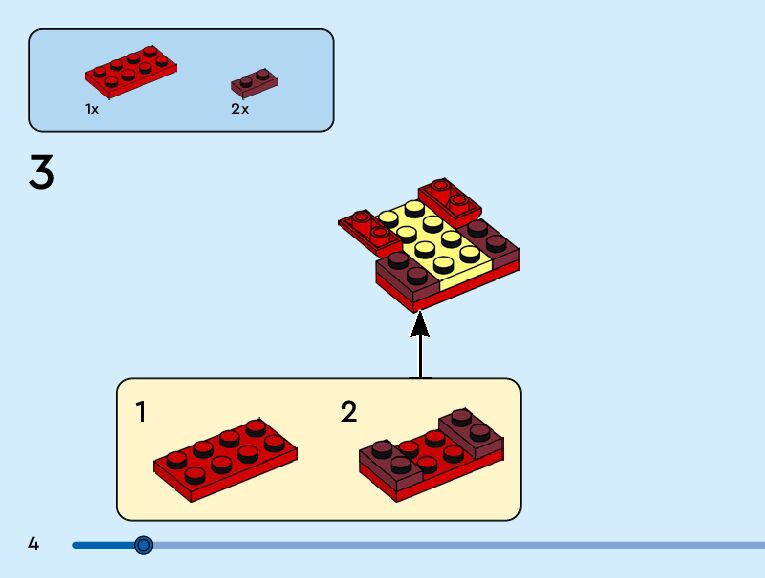 1x 2x

3

1

2

4