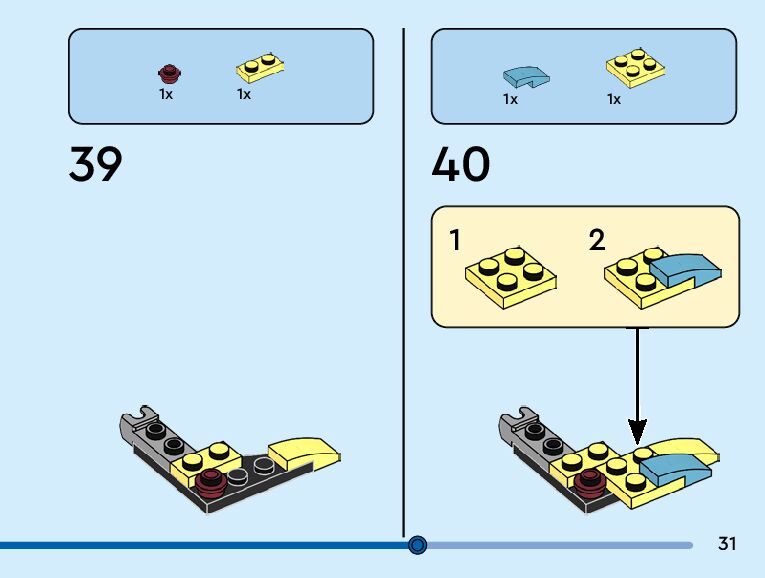 1x 1x

39

1x 1x

40

1

2

31