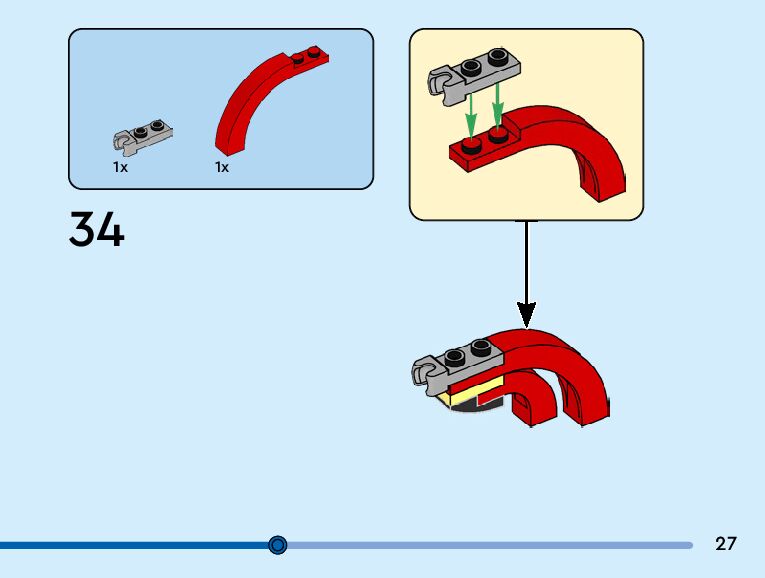 1x
1x

34

27