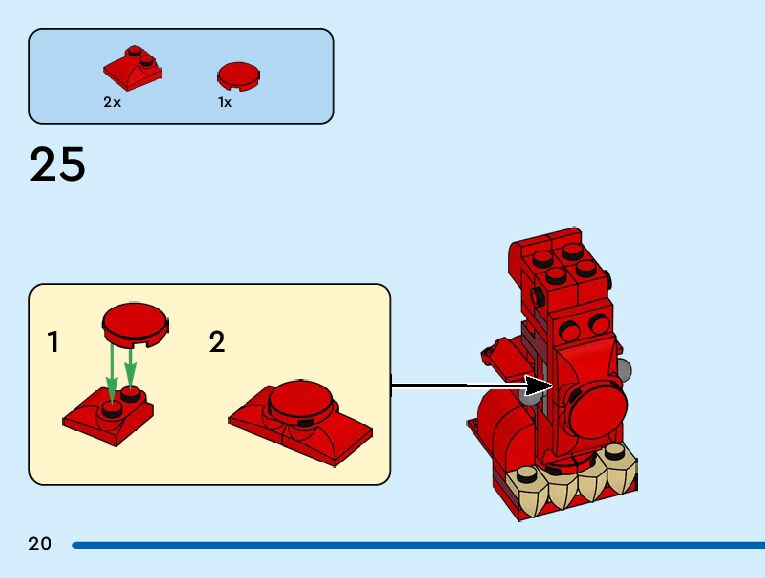 2x

1x

25

1

2

20