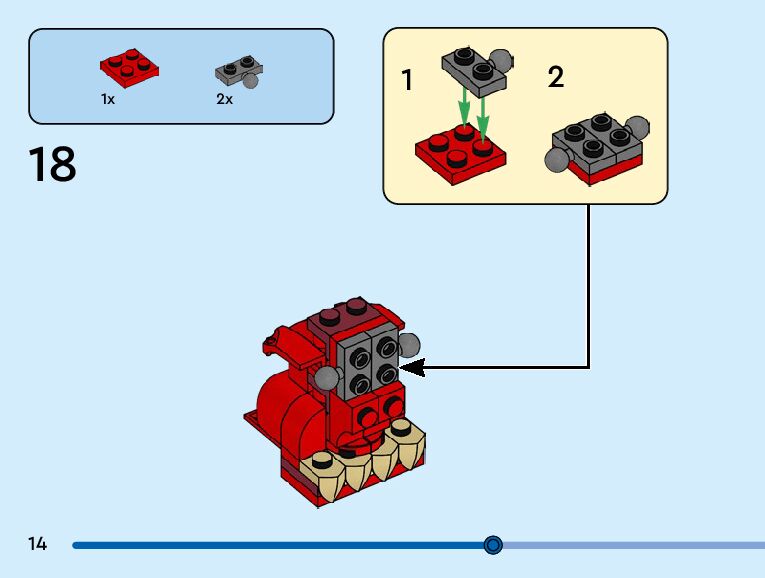 1x 2x

18

1 2

14