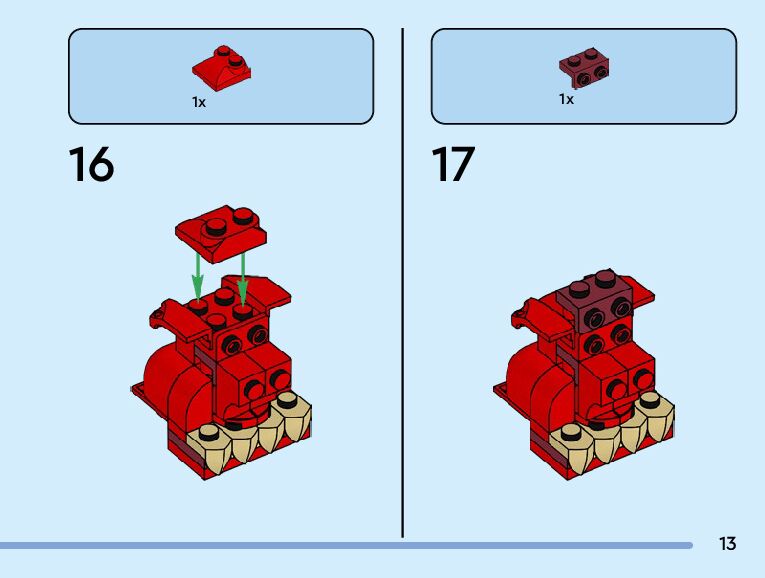 1x

16

1x

17

13